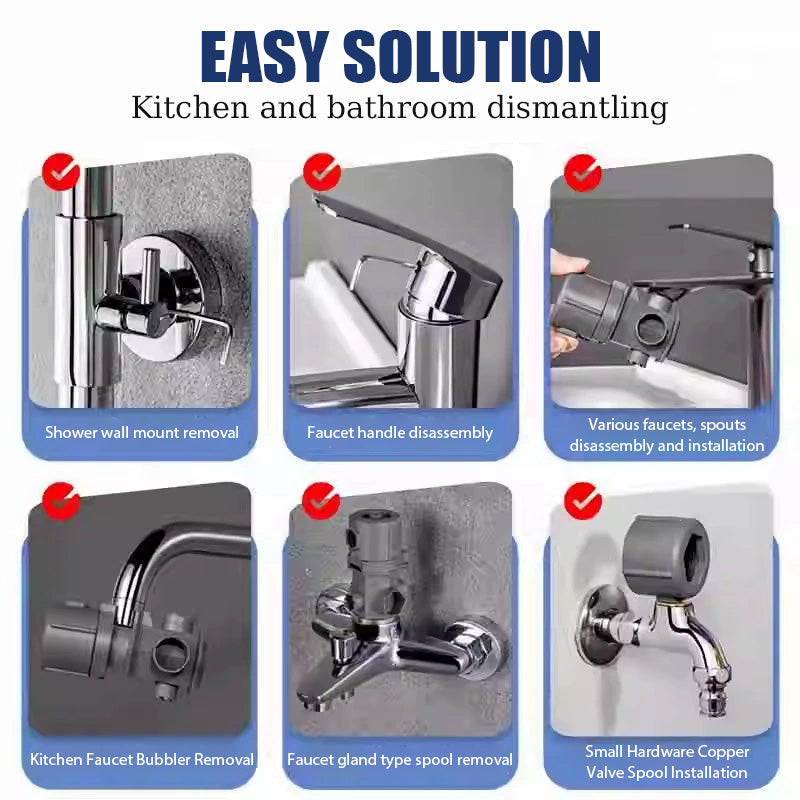 EASY SOLUTION
Kitchen and bathroom dismantling

Shower wall mount removal

Faucet handle disassembly

Various faucets, spouts disassembly and installation

Kitchen Faucet Bubbler Removal

Faucet gland type spool removal

Small Hardware Copper Valve Spool Installation