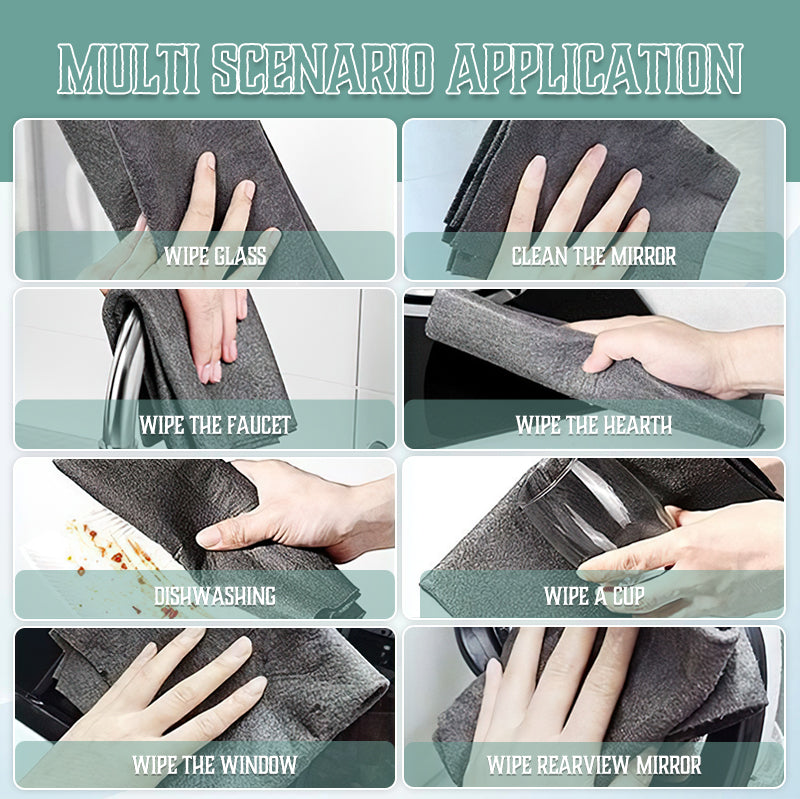 MULTI SCENARIO APPLICATION

WIPE GLASS

CLEAN THE MIRROR

WIPE THE FAUCET

WIPE THE HEARTH

DISHWASHING

WIPE A CUP

WIPE THE WINDOW

WIPE REARVIEW MIRROR