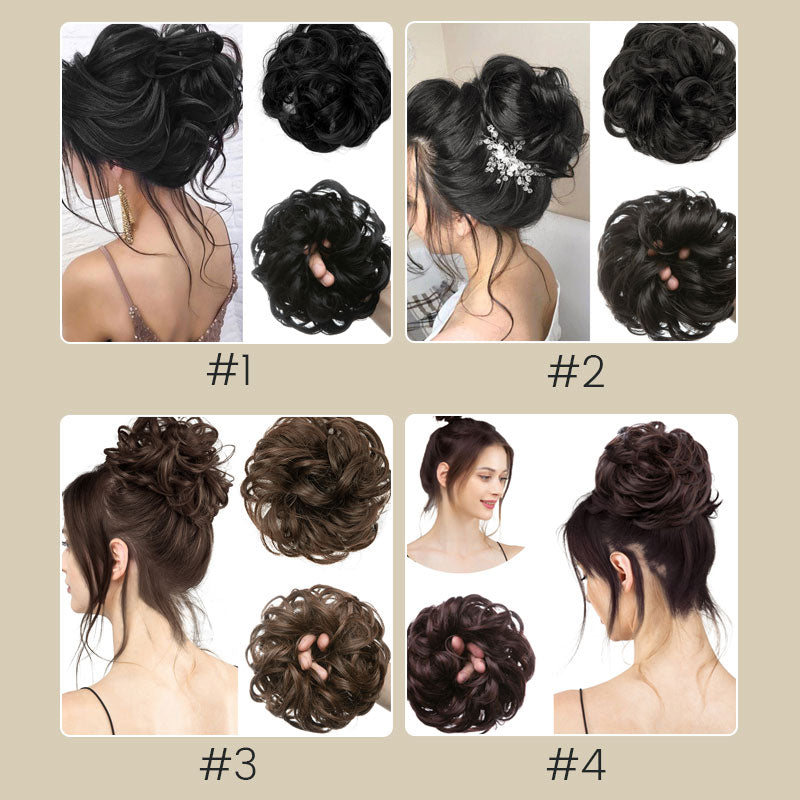 #1

#2

#3

#4