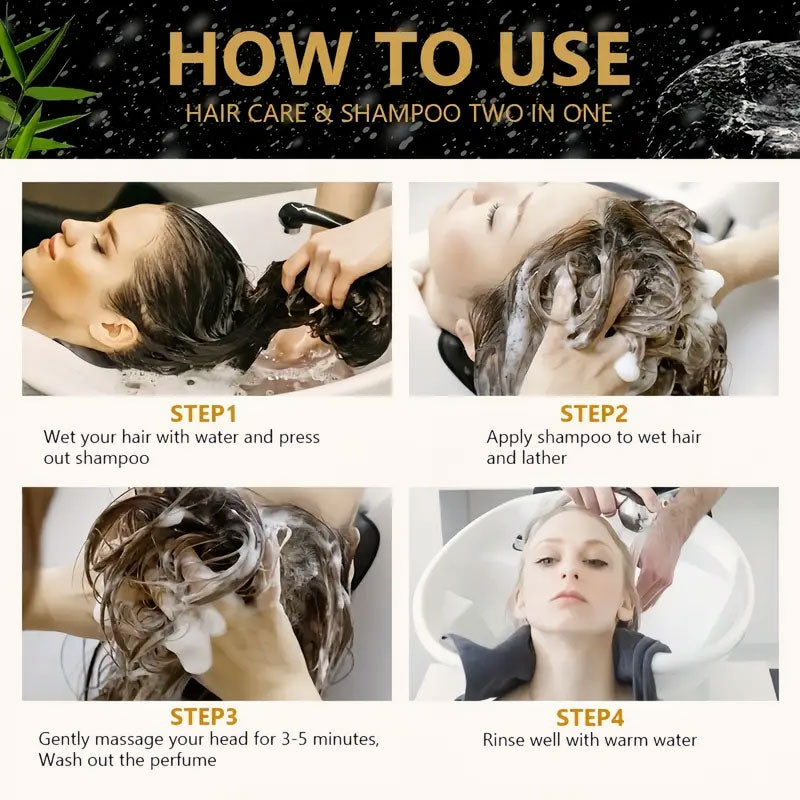 HOW TO USE
HAIR CARE & SHAMPOO TWO IN ONE

STEP1
Wet your hair with water and press out shampoo

STEP2
Apply shampoo to wet hair and lather

STEP3
Gently massage your head for 3-5 minutes, Wash out the perfume

STEP4
Rinse well with warm water